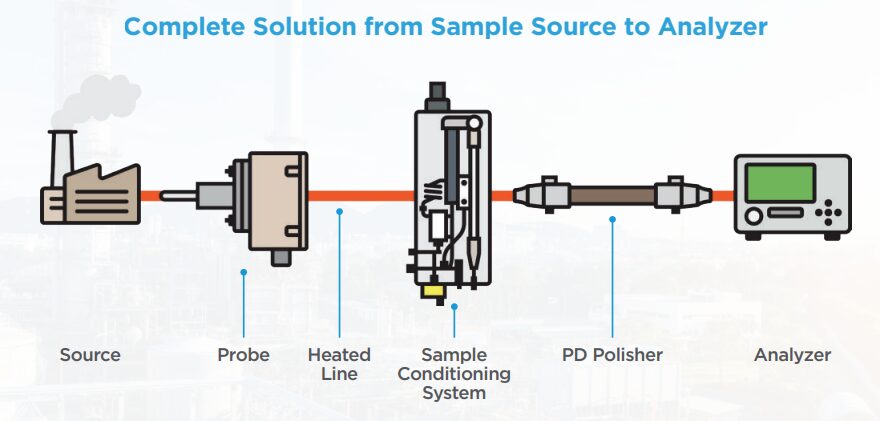 Complete Solution from Sample Source to Analyzer

Source

Probe

Heated Line

Sample Conditioning System

PD Polisher

Analyzer