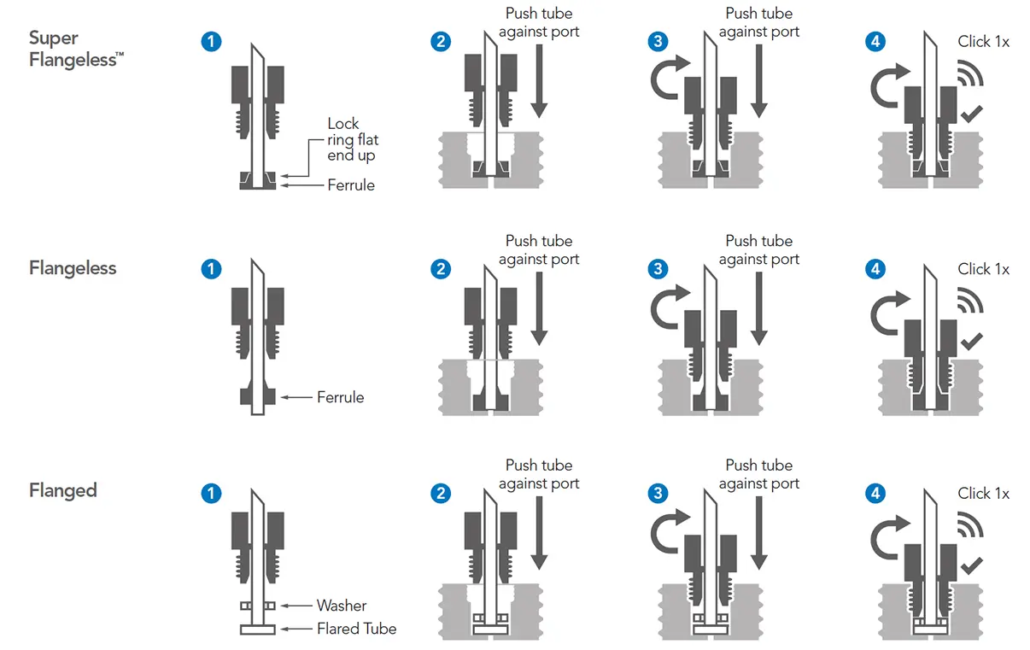 Super Flangeless™

1

Lock ring flat end up

Ferrule

2

Push tube against port

3

Push tube against port

4

Click 1x

Flangeless

1

Ferrule

2

Push tube against port

3

Push tube against port

4

Click 1x

Flanged

1

Washer

Flared Tube

2

Push tube against port

3

Push tube against port

4

Click 1x