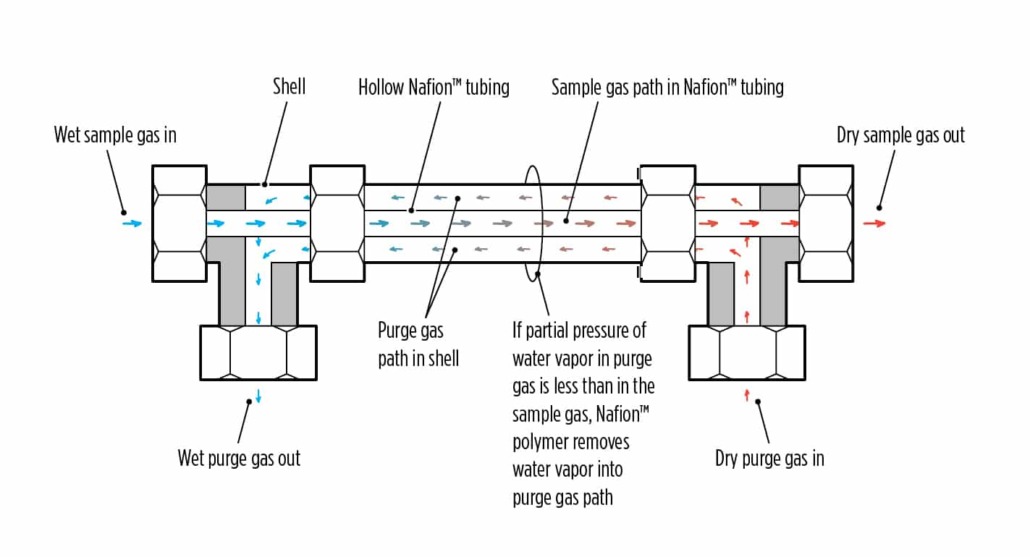 Shell

Hollow Nafion™ tubing

Sample gas path in Nafion™ tubing

Wet sample gas in

Dry sample gas out

Purge gas path in shell

If partial pressure of water vapor in purge gas is less than in the sample gas, Nafion™ polymer removes water vapor into purge gas path

Wet purge gas out

Dry purge gas in