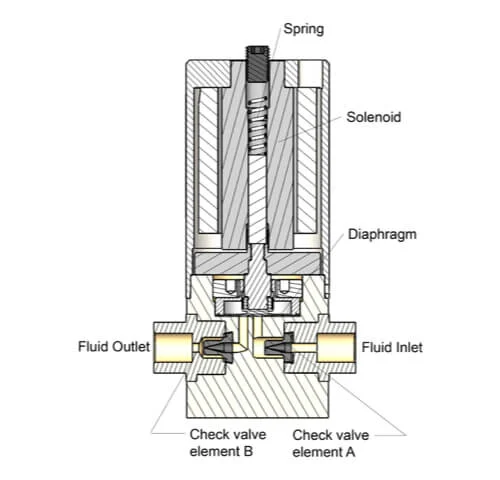 Spring

Solenoid

Diaphragm

Fluid Outlet

Fluid Inlet

Check valve element B

Check valve element A