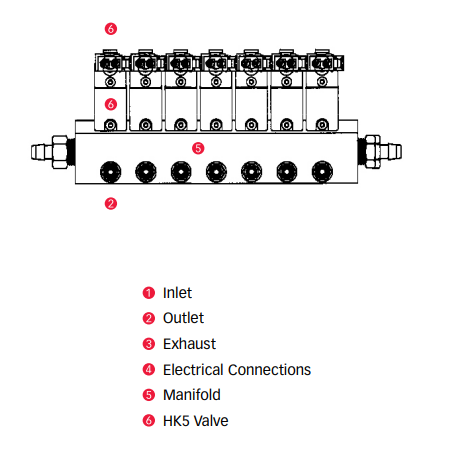 6

6

5

2

1 Inlet
2 Outlet
3 Exhaust
4 Electrical Connections
5 Manifold
6 HK5 Valve