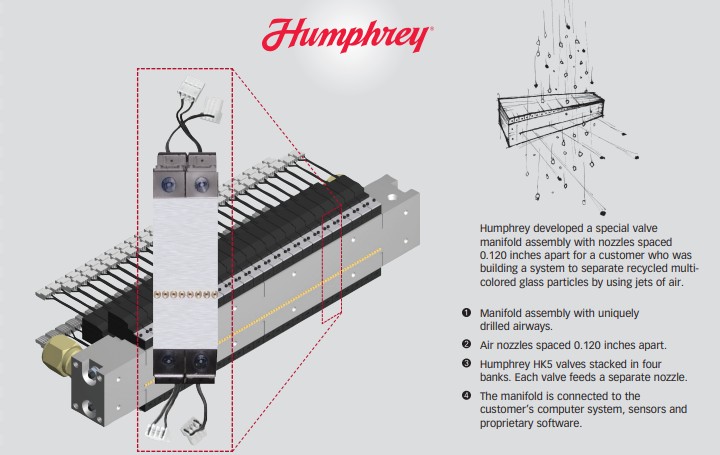 Humphrey®

Humphrey developed a special valve manifold assembly with nozzles spaced 0.120 inches apart for a customer who was building a system to separate recycled multi-colored glass particles by using jets of air.

❶ Manifold assembly with uniquely drilled airways.

❷ Air nozzles spaced 0.120 inches apart.

❸ Humphrey HK5 valves stacked in four banks. Each valve feeds a separate nozzle.

❹ The manifold is connected to the customer's computer system, sensors and proprietary software.